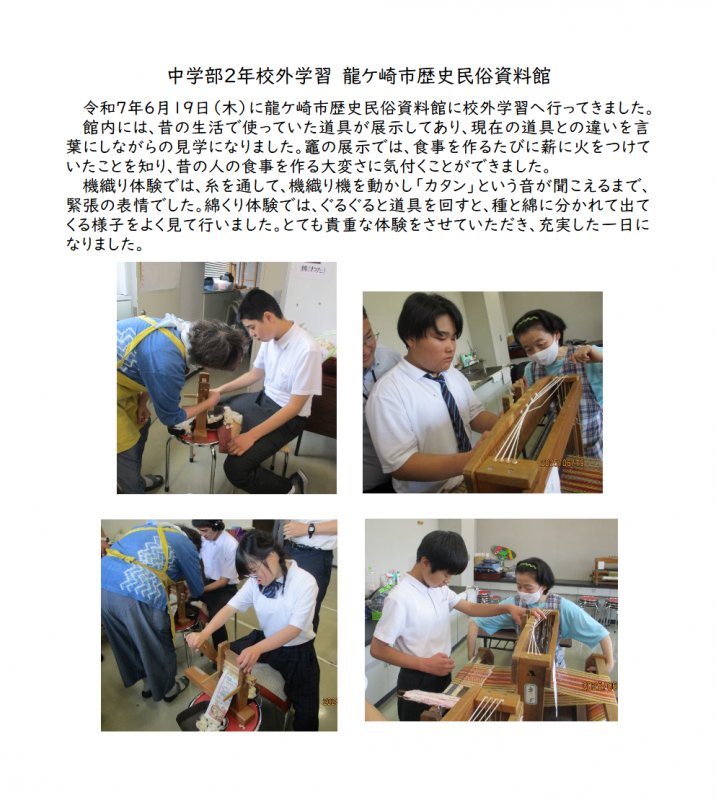 中学部2年校外学習 龍ケ崎市歴史民俗資料館

令和7年6月19日（木）に龍ケ崎市歴史民俗資料館に校外学習へ行ってきました。

館内には、昔の生活で使っていた道具が展示してあり、現在の道具との違いを言葉にしながらの見学になりました。竈の展示では、食事を作るたびに薪に火をつけていたことを知り、昔の人の食事を作る大変さに気付くことができました。

機織り体験では、糸を通して、機織り機を動かし「カタン」という音が聞こえるまで、緊張の表情でした。綿くり体験では、ぐるぐると道具を回すと、種と綿に分かれて出てくる様子をよく見て行いました。とても貴重な体験をさせていただき、充実した一日になりました。