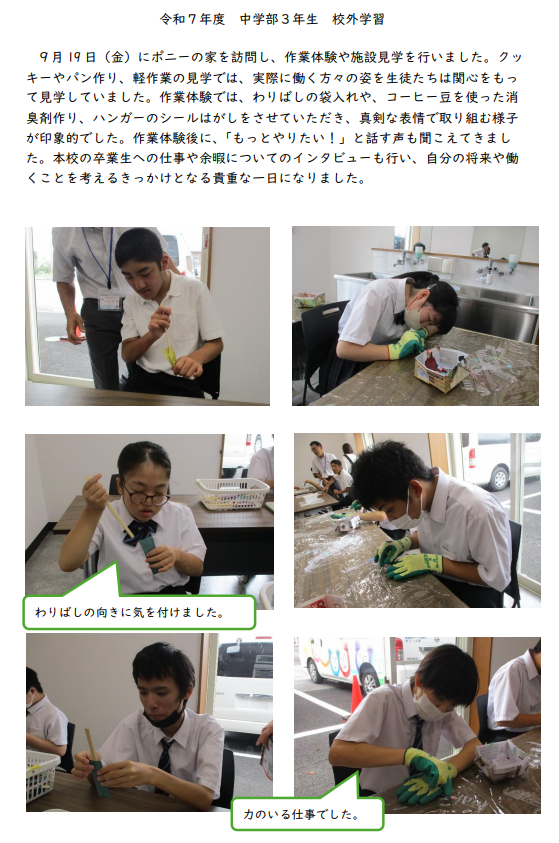 令和７年度　中学部３年生　校外学習

９月19日（金）にポニーの家を訪問し、作業体験や施設見学を行いました。クッキーやパン作り、軽作業の見学では、実際に働く方々の姿を生徒たちは関心をもって見学していました。作業体験では、わりばしの袋入れや、コーヒー豆を使った消臭剤作り、ハンガーのシールはがしをさせていただき、真剣な表情で取り組む様子が印象的でした。作業体験後に、「もっとやりたい！」と話す声も聞こえてきました。本校の卒業生への仕事や余暇についてのインタビューも行い、自分の将来や働くことを考えるきっかけとなる貴重な一日になりました。

わりばしの向きに気を付けました。

力のいる仕事でした。